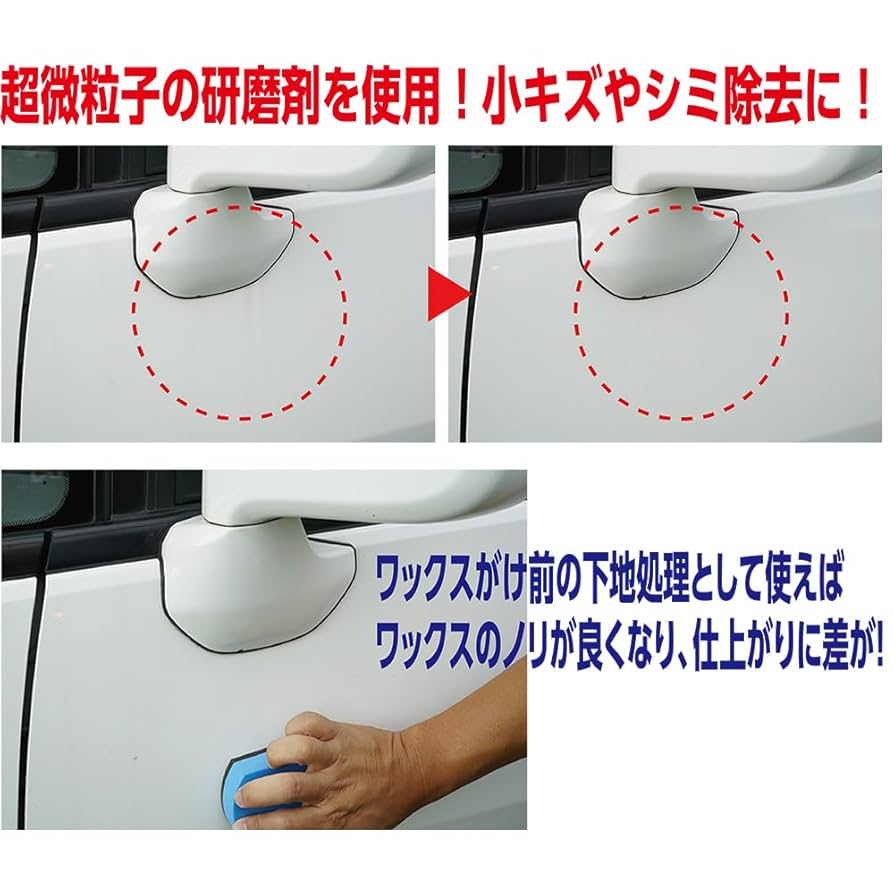 超微粒子の研磨剤を使用！小キズやシミ除去に！

ワックスがけ前の下地処理として使えば
ワックスのノリが良くなり、仕上がりに差が!